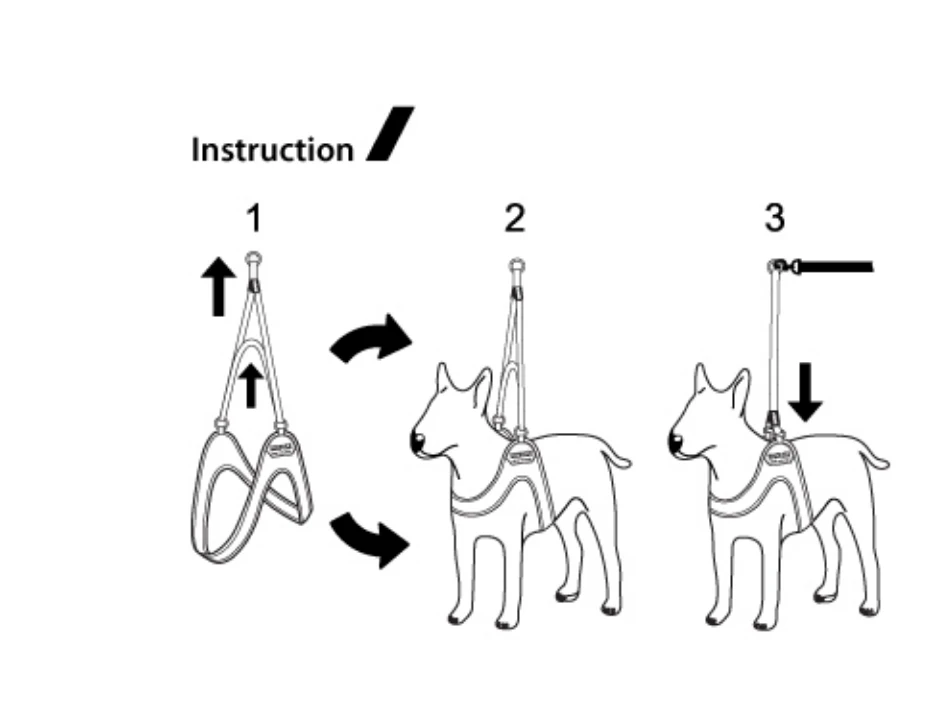 Instruction

1

2

3